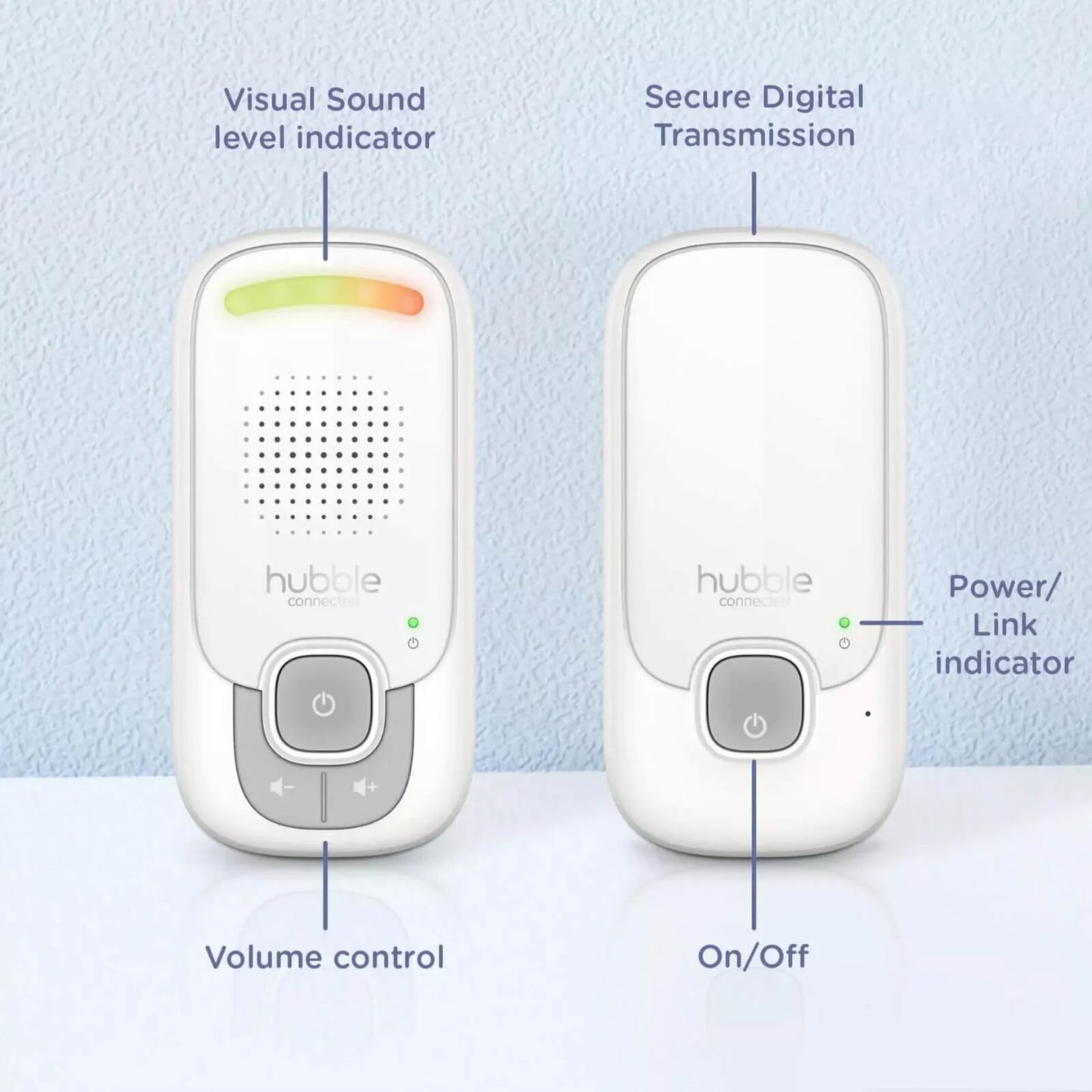 Visual Sound level indicator

Secure Digital Transmission

hubble connected

hubble connected

Power/ Link indicator

Volume control

On/Off