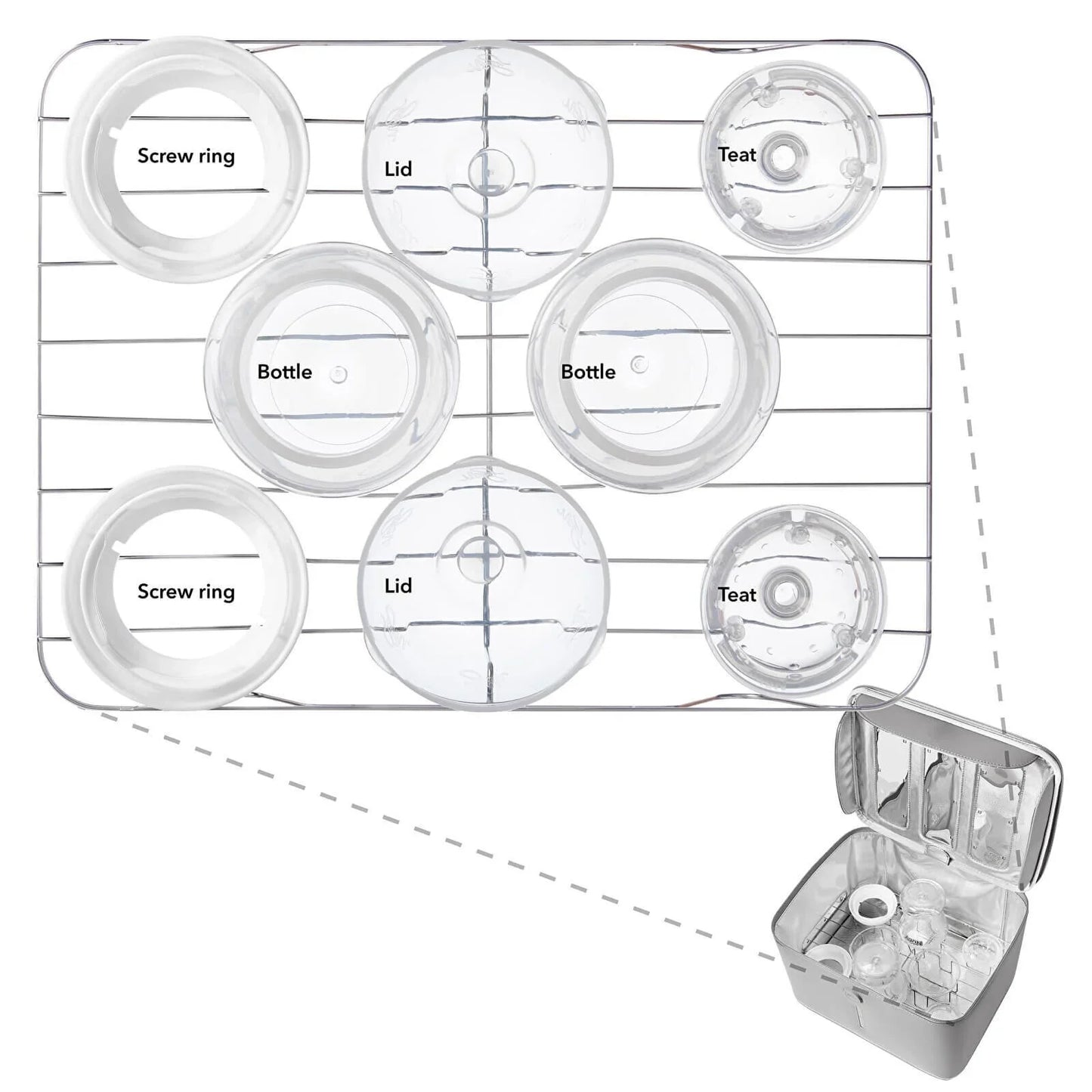 Screw ring

Lid

Teat

Bottle

Bottle

Screw ring

Lid

Teat