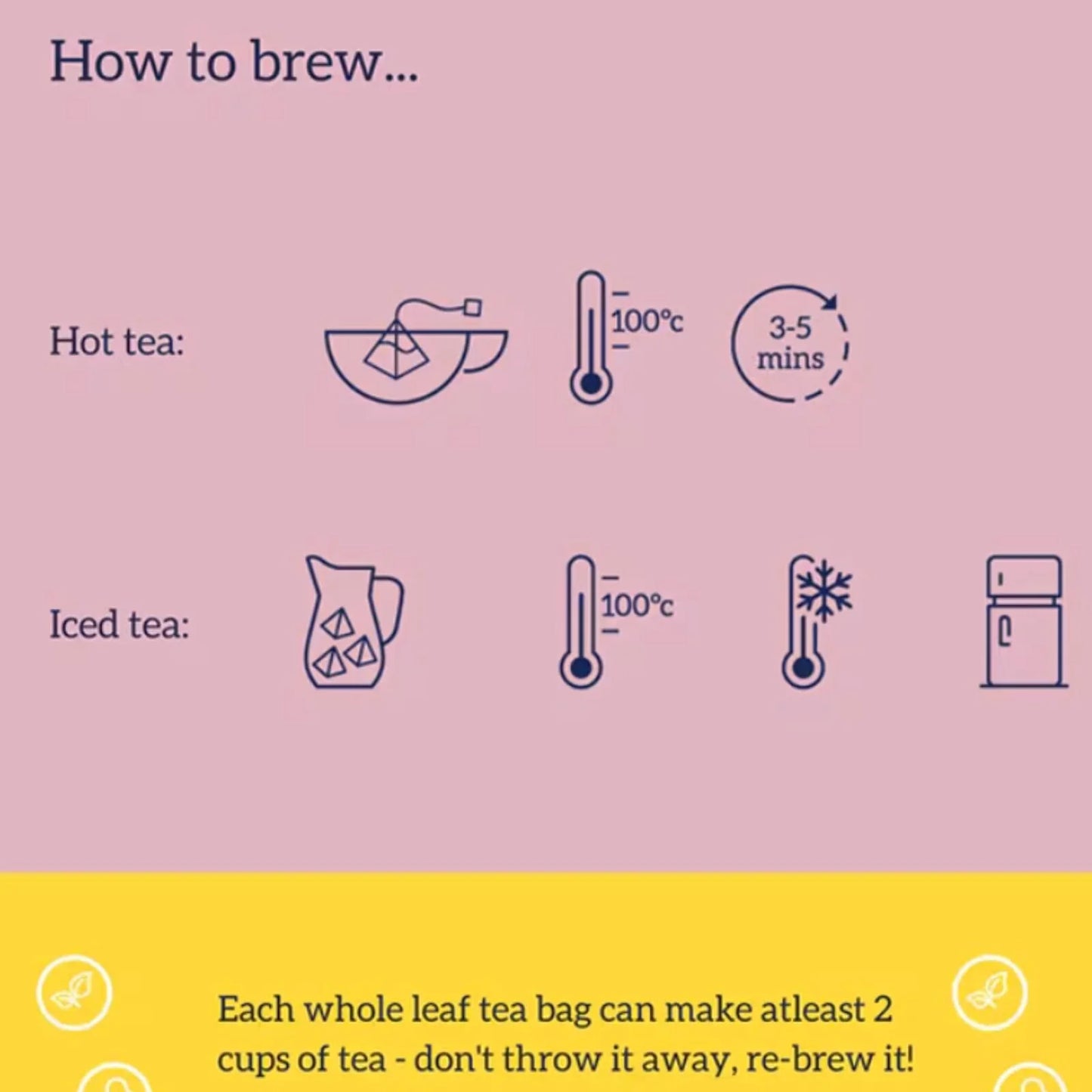 How to brew...

Hot tea:

100°c

3-5 mins

Iced tea:

100°c

Each whole leaf tea bag can make atleast 2 cups of tea - don't throw it away, re-brew it!