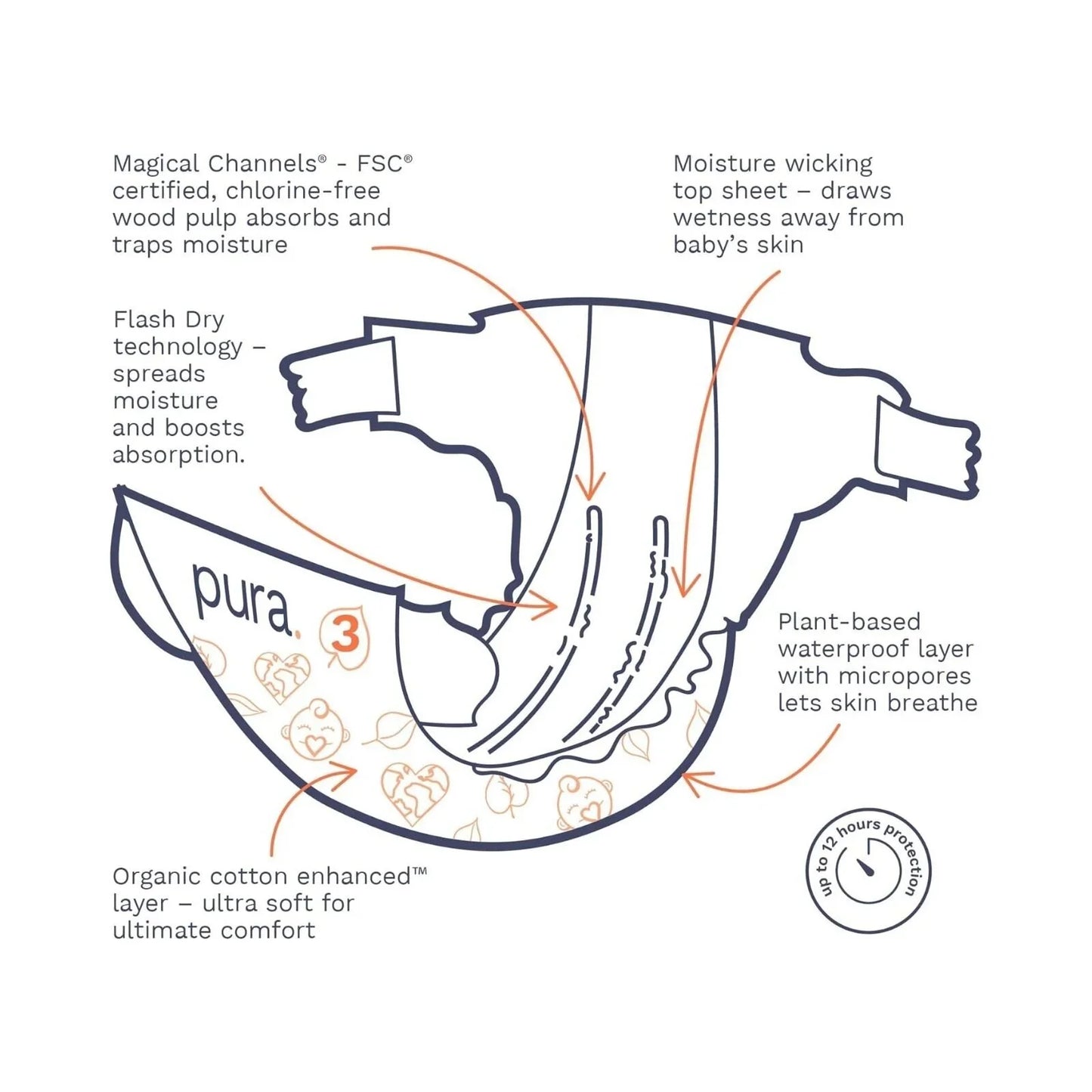 Magical Channels® - FSC® certified, chlorine-free wood pulp absorbs and traps moisture

Moisture wicking top sheet – draws wetness away from baby's skin

Flash Dry technology – spreads moisture and boosts absorption.

pura. 3

Plant-based waterproof layer with micropores lets skin breathe

Organic cotton enhanced™ layer – ultra soft for ultimate comfort

up to 12 hours protection