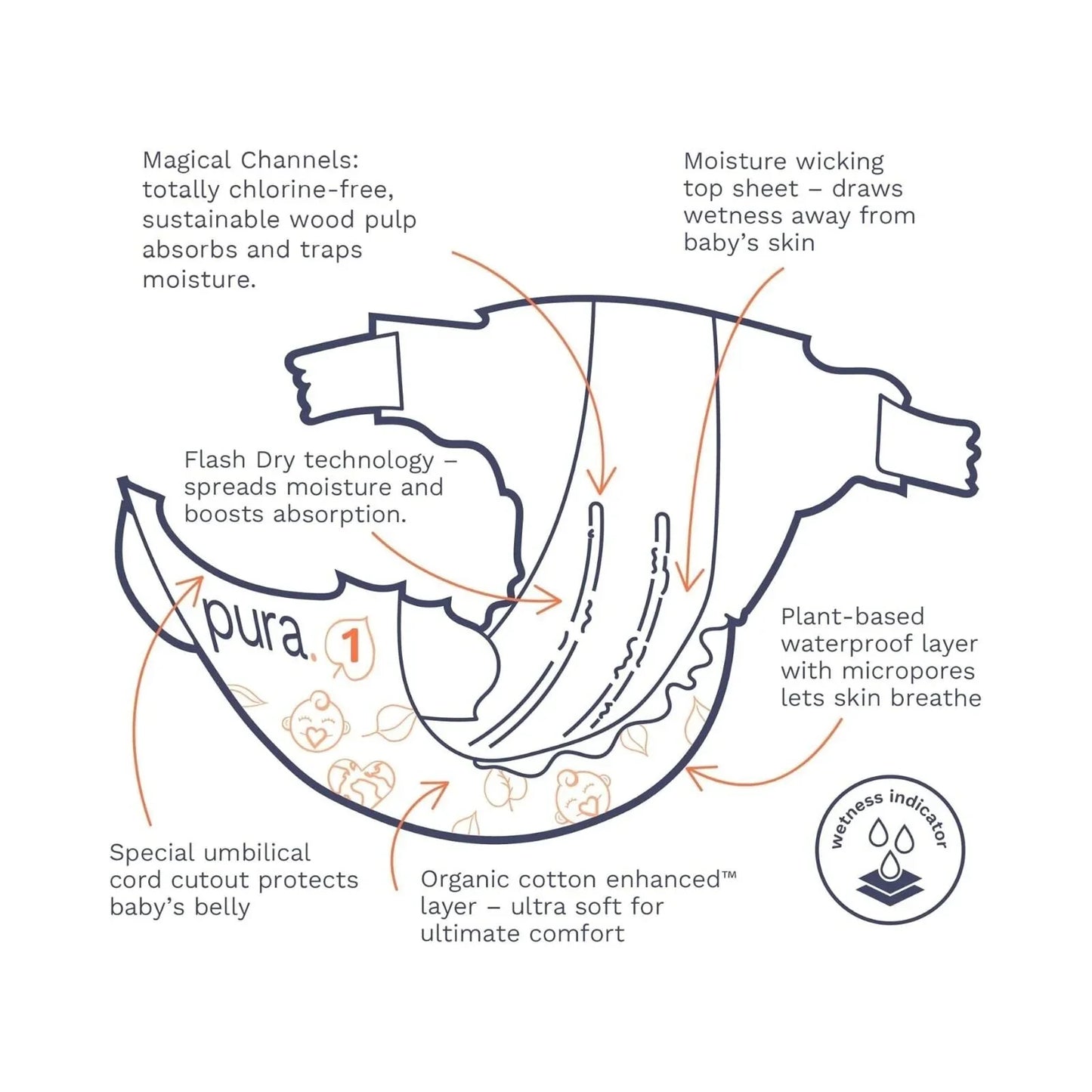 Magical Channels: totally chlorine-free, sustainable wood pulp absorbs and traps moisture.

Moisture wicking top sheet – draws wetness away from baby's skin

Flash Dry technology – spreads moisture and boosts absorption.

pura. 1

Plant-based waterproof layer with micropores lets skin breathe

wetness indicator

Special umbilical cord cutout protects baby's belly

Organic cotton enhanced™ layer – ultra soft for ultimate comfort