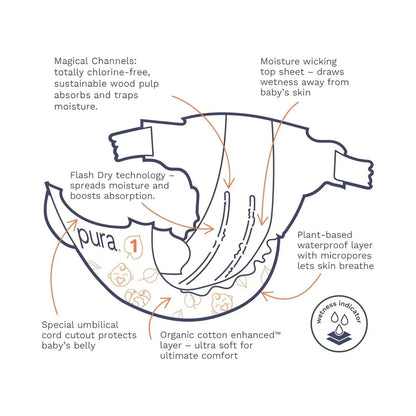 Magical Channels: totally chlorine-free, sustainable wood pulp absorbs and traps moisture.

Moisture wicking top sheet – draws wetness away from baby's skin

Flash Dry technology – spreads moisture and boosts absorption.

pura. 1

Plant-based waterproof layer with micropores lets skin breathe

wetness indicator

Special umbilical cord cutout protects baby's belly

Organic cotton enhanced™ layer – ultra soft for ultimate comfort