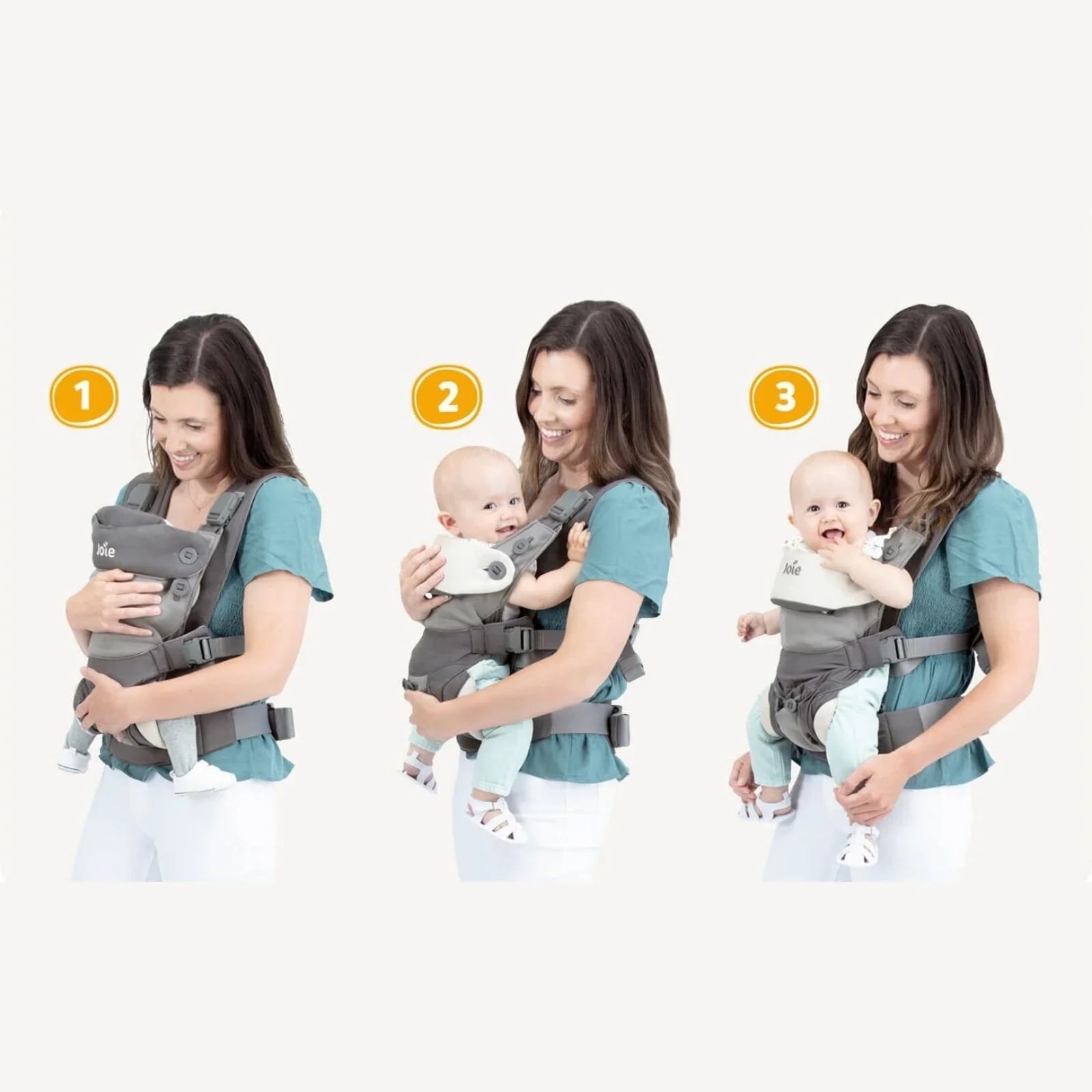 1

Joie

2

3

Joie