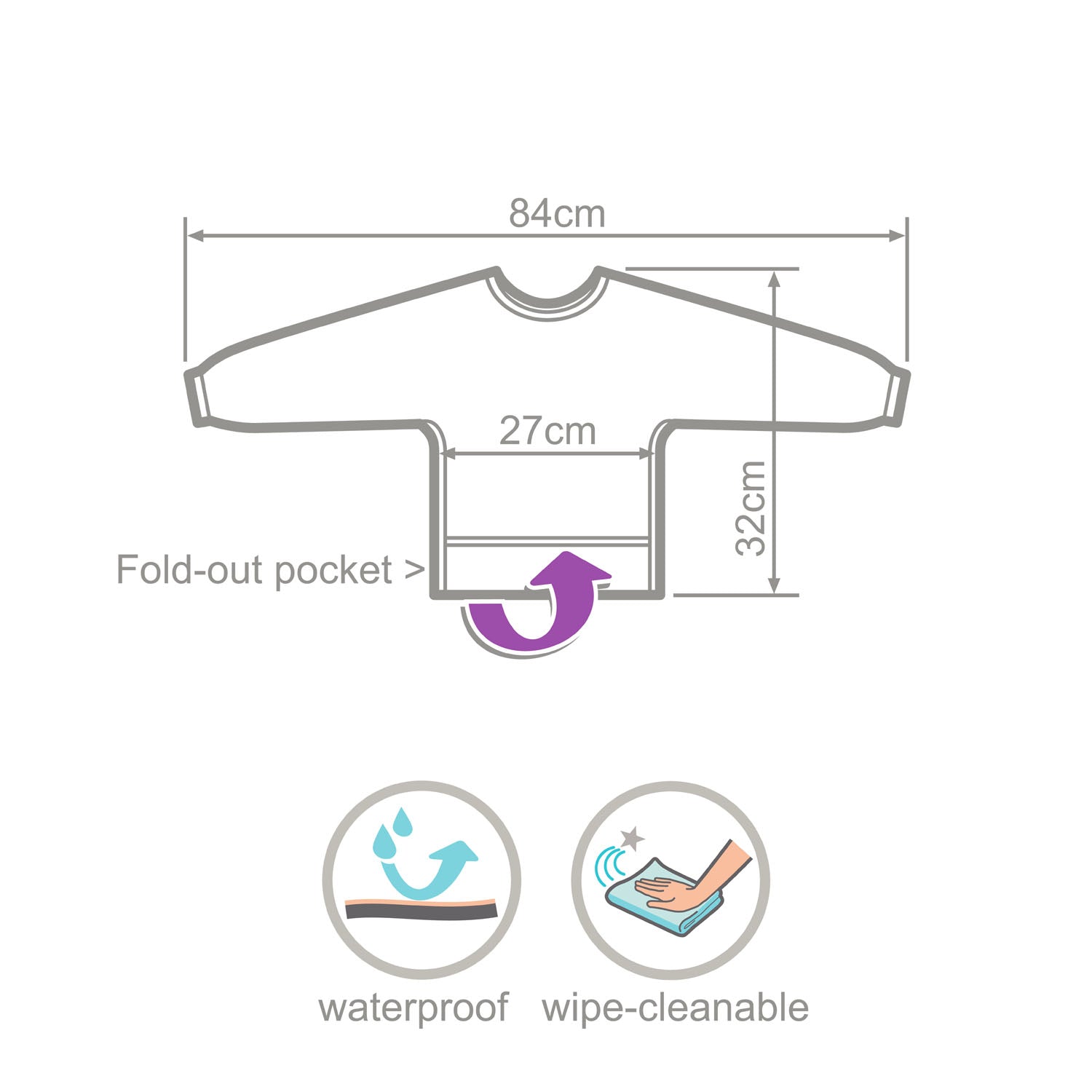 84cm

27cm

32cm

Fold-out pocket >

waterproof

wipe-cleanable