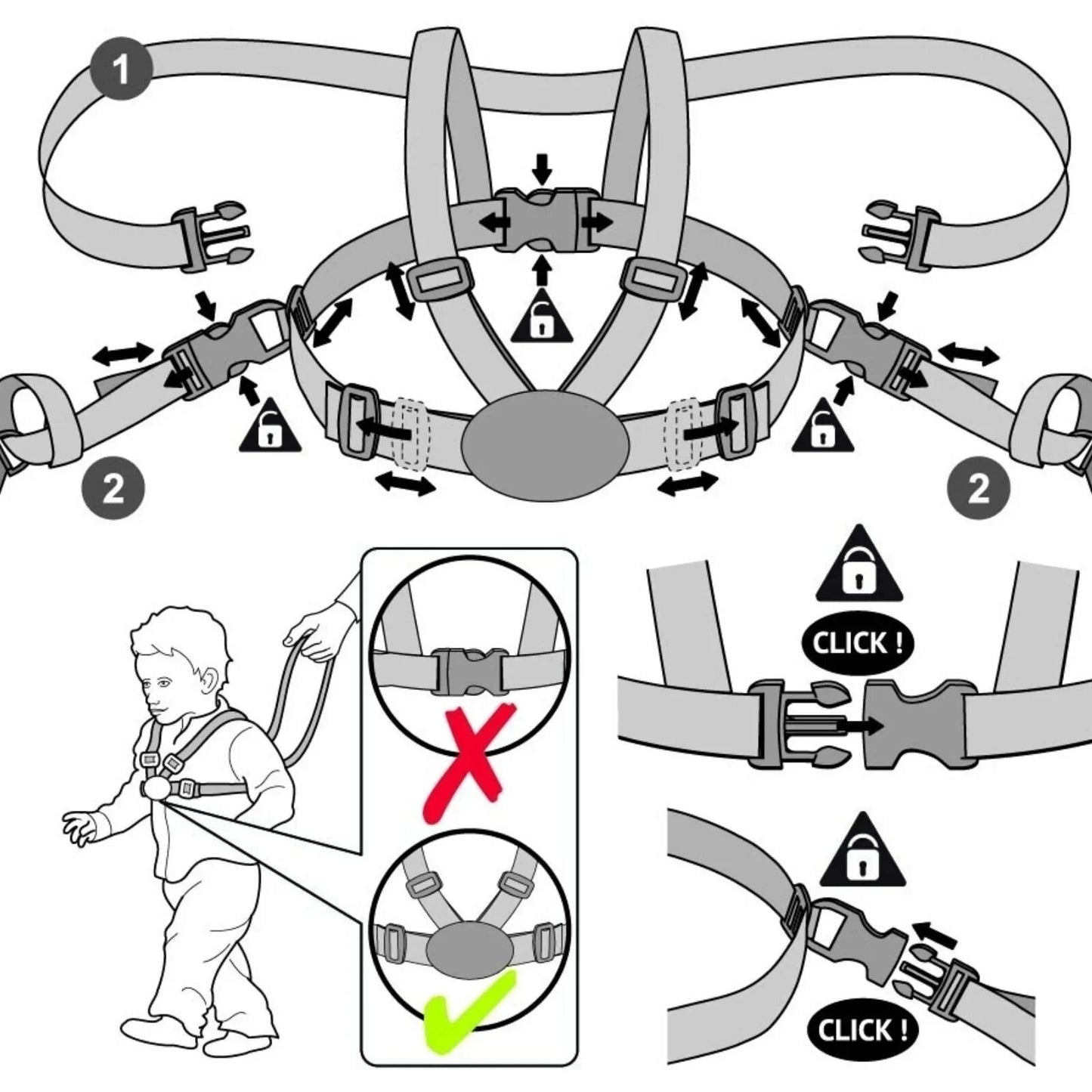 1

2

2

CLICK !

CLICK !