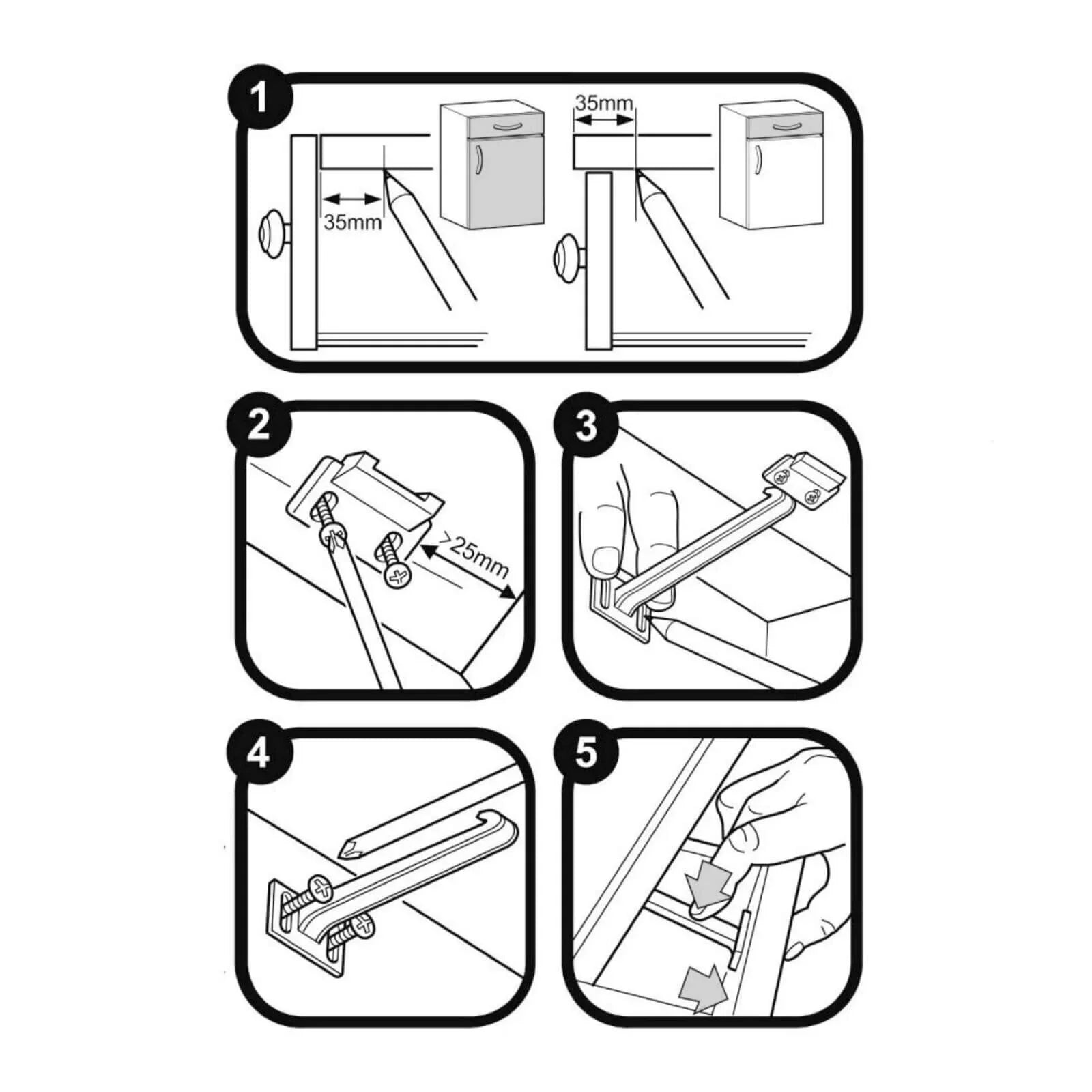 1

35mm

35mm

2

>25mm

3

4

5